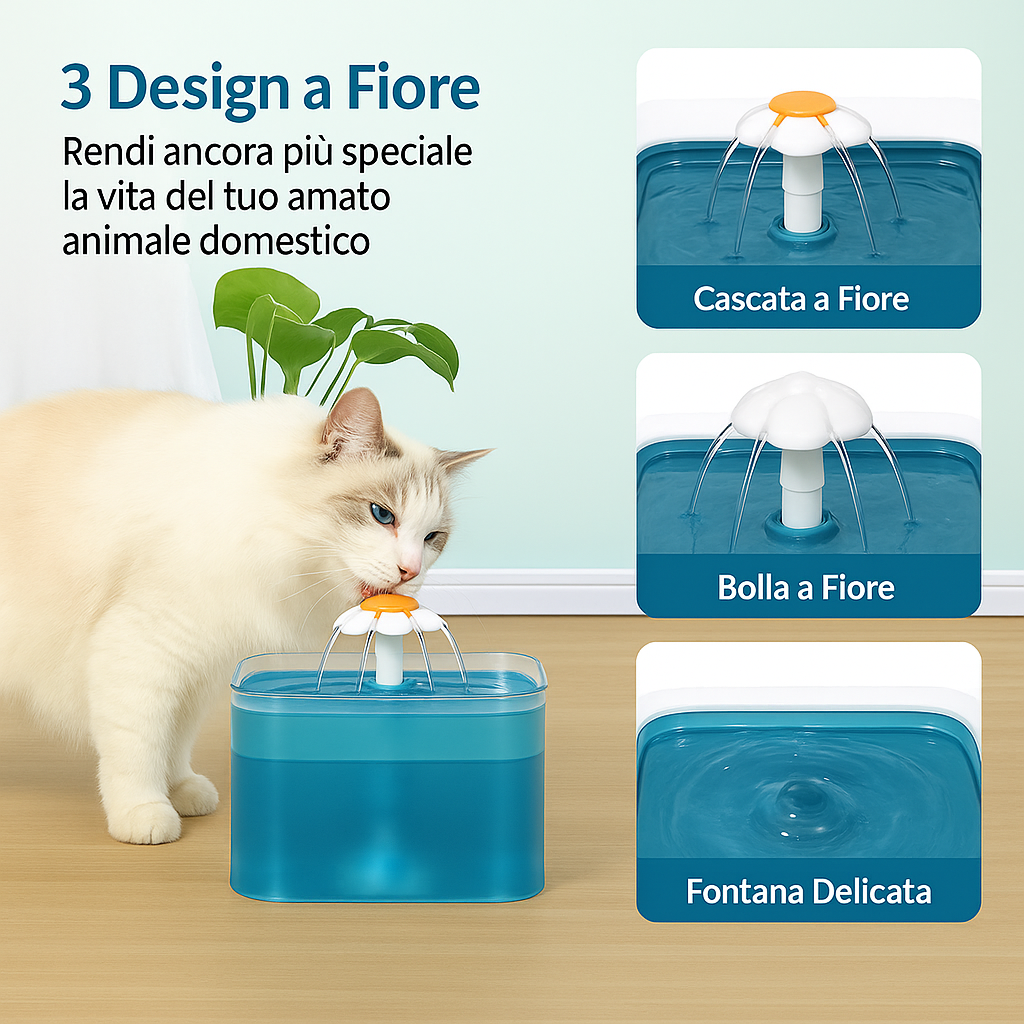 3 Design a Fiore

Rendi ancora più speciale la vita del tuo amato animale domestico

Cascata a Fiore

Bolla a Fiore

Fontana Delicata