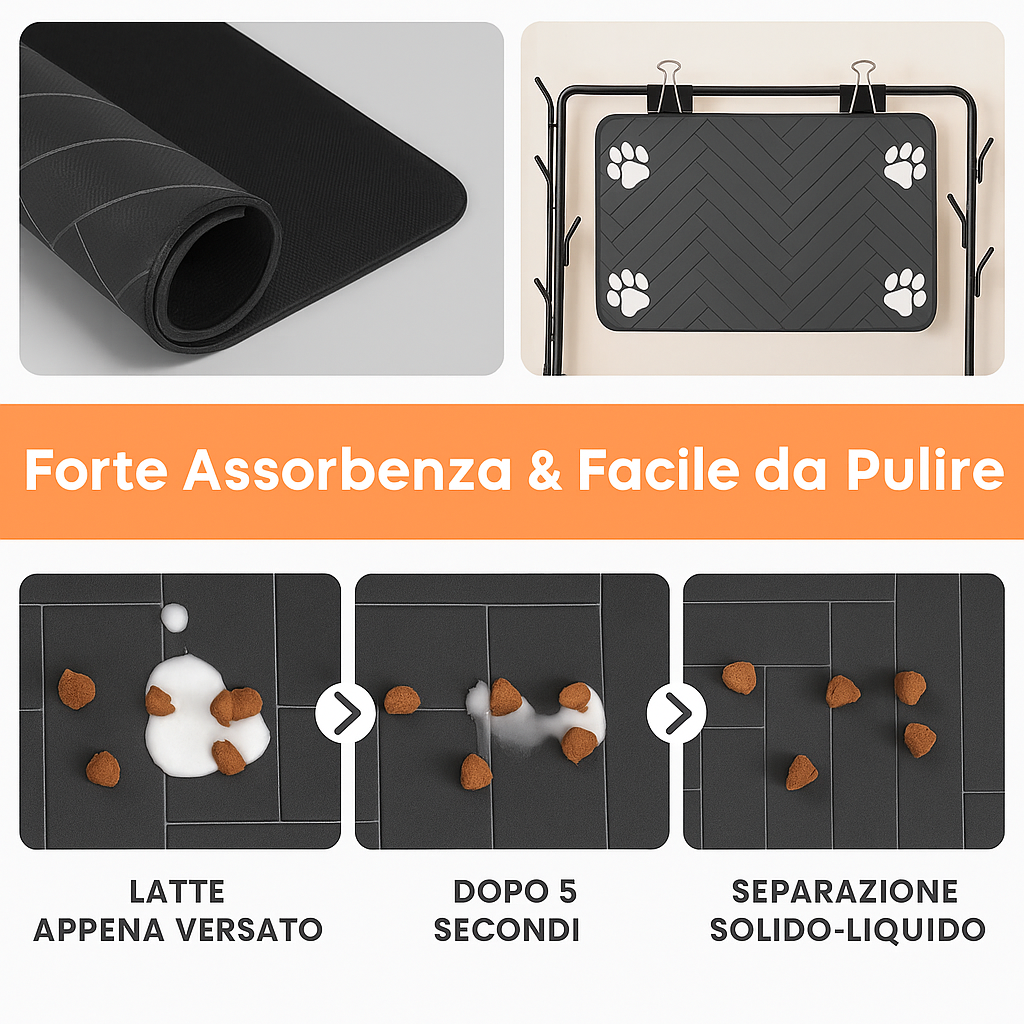 Forte Assorbenza & Facile da Pulire

LATTE
APPENA VERSATO

DOPO 5
SECONDI

SEPARAZIONE
SOLIDO-LIQUIDO